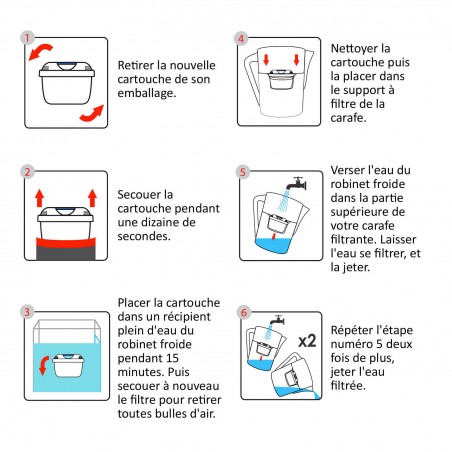 1

Retirer la nouvelle cartouche de son emballage.

2

Secouer la cartouche pendant une dizaine de secondes.

3

Placer la cartouche dans un récipient plein d'eau du robinet froide pendant 15 minutes. Puis secouer à nouveau le filtre pour retirer toutes bulles d'air.

4

Nettoyer la cartouche puis la placer dans le support à filtre de la carafe.

5

Verser l'eau du robinet froide dans la partie supérieure de votre carafe filtrante. Laisser l'eau se filtrer, et la jeter.

6

x2

Répéter l'étape numéro 5 deux fois de plus, jeter l'eau filtrée.